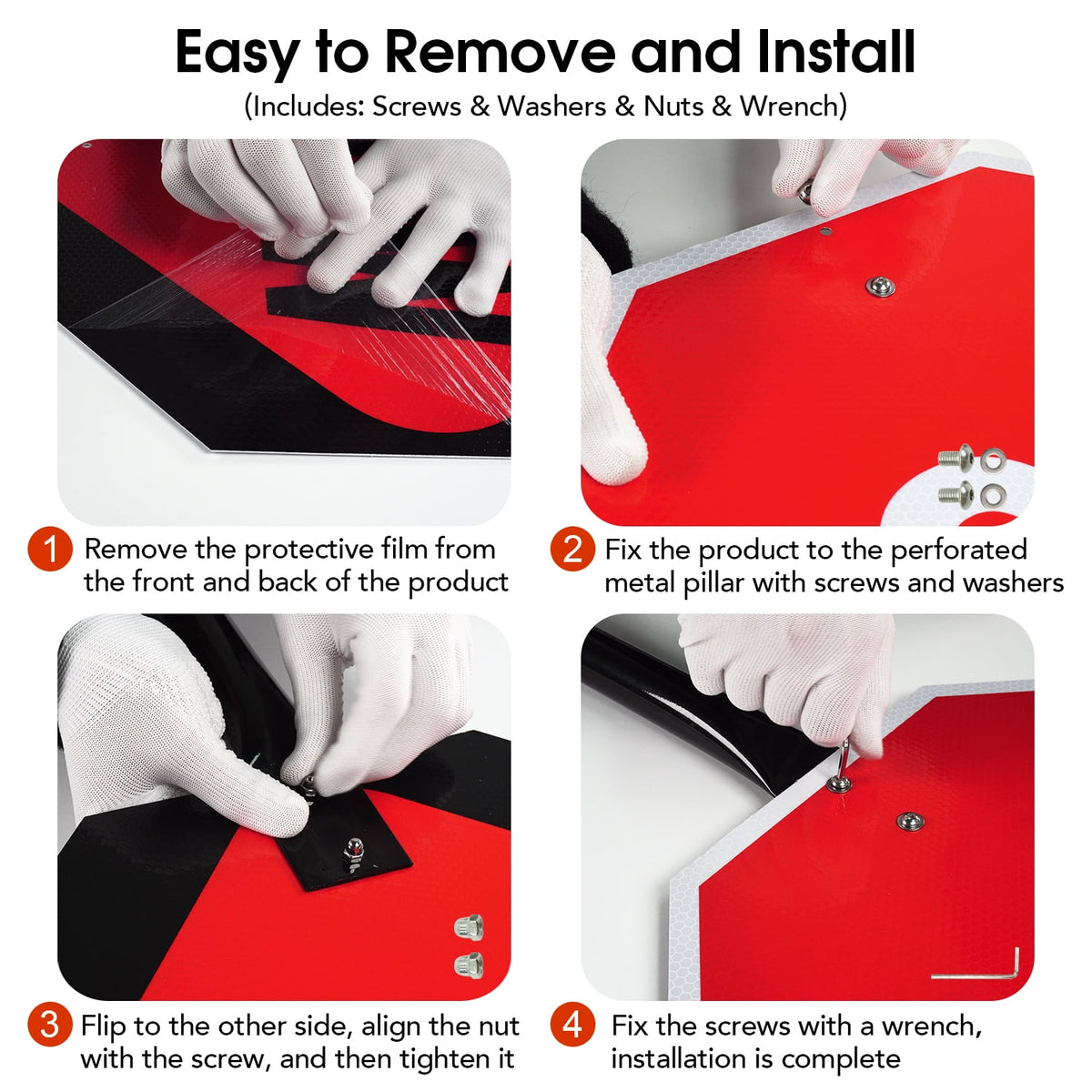 Easy to Remove and Install
(Includes: Screws & Washers & Nuts & Wrench)

1 Remove the protective film from the front and back of the product

2 Fix the product to the perforated metal pillar with screws and washers

3 Flip to the other side, align the nut with the screw, and then tighten it

4 Fix the screws with a wrench, installation is complete